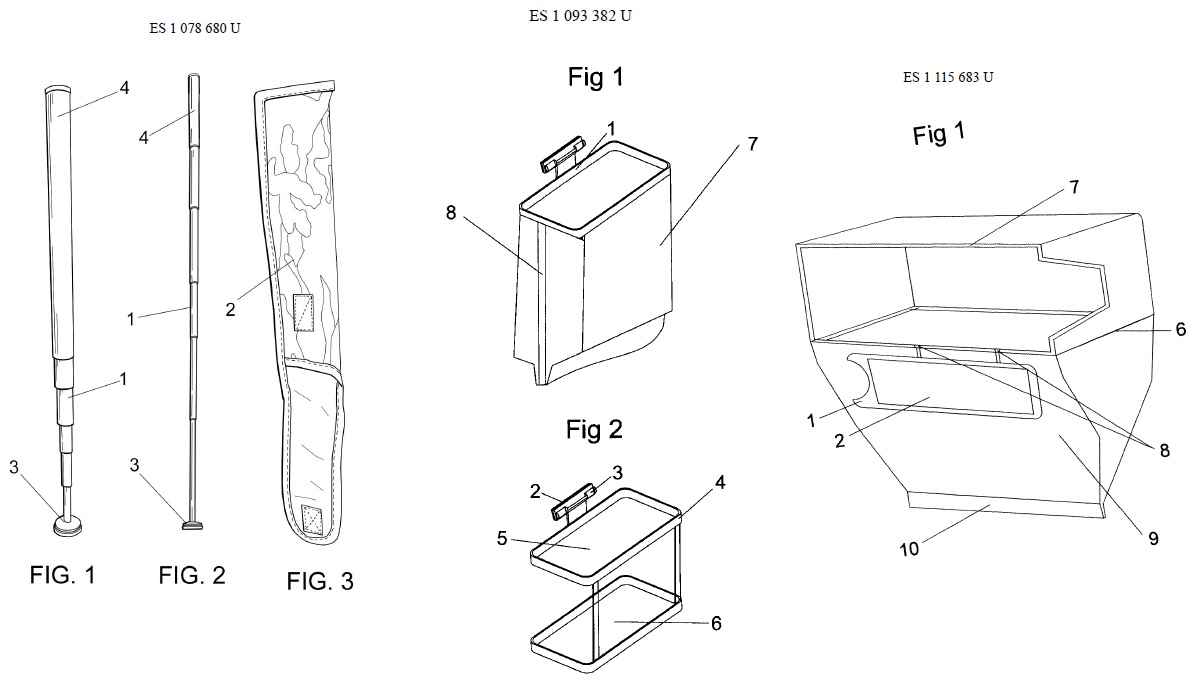 ES 1 078 680 U

4

4

1

2

1

3

3

FIG. 1 FIG. 2 FIG. 3

ES 1 093 382 U

Fig 1

1

7

8

Fig 2

2

3

4

5

6

ES 1 115 683 U

Fig 1

7

6

1

2

8

9

10