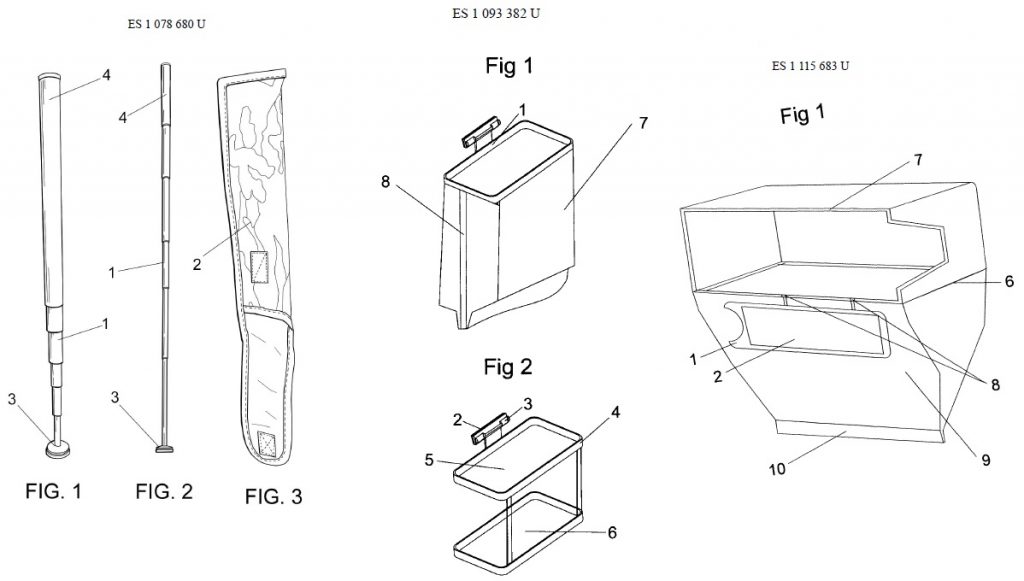 ES 1 078 680 U

4

4

1

2

1

3

3

FIG. 1

FIG. 2

FIG. 3

ES 1 093 382 U

Fig 1

1

7

8

Fig 2

2

3

4

5

6

ES 1 115 683 U

Fig 1

7

6

1

2

8

9

10